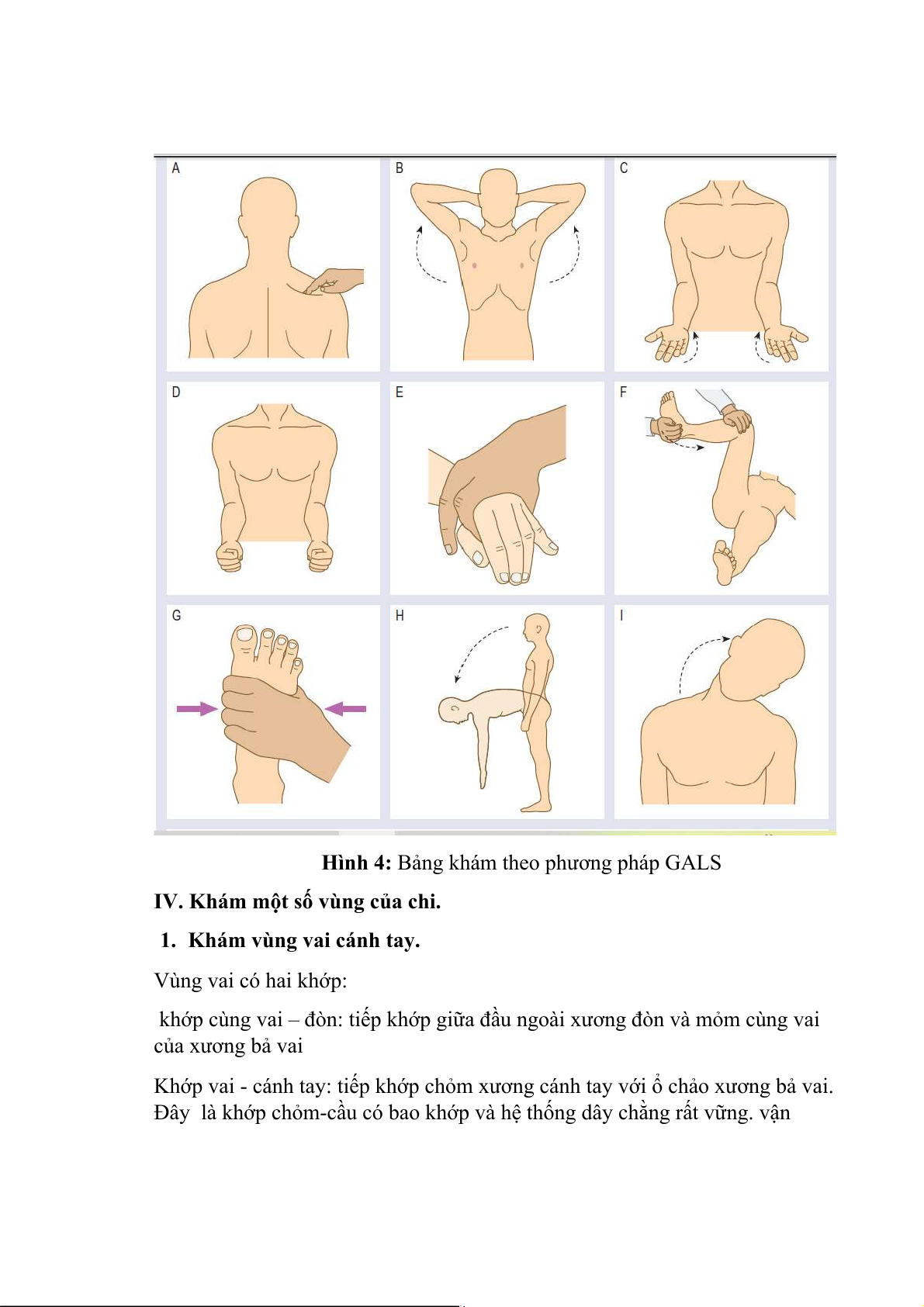 A

B

C

D

E

F

G

H

I

**Hình 4:** Bảng khám theo phương pháp GALS

**IV. Khám một số vùng của chi.**

**1. Khám vùng vai cánh tay.**

Vùng vai có hai khớp:

khớp cùng vai – đòn: tiếp khớp giữa đầu ngoài xương đòn và mỏm cùng vai của xương bả vai

Khớp vai - cánh tay: tiếp khớp chỏm xương cánh tay với ổ chảo xương bả vai. Đây là khớp chỏm-cầu có bao khớp và hệ thống dây chằng rất vững. vận