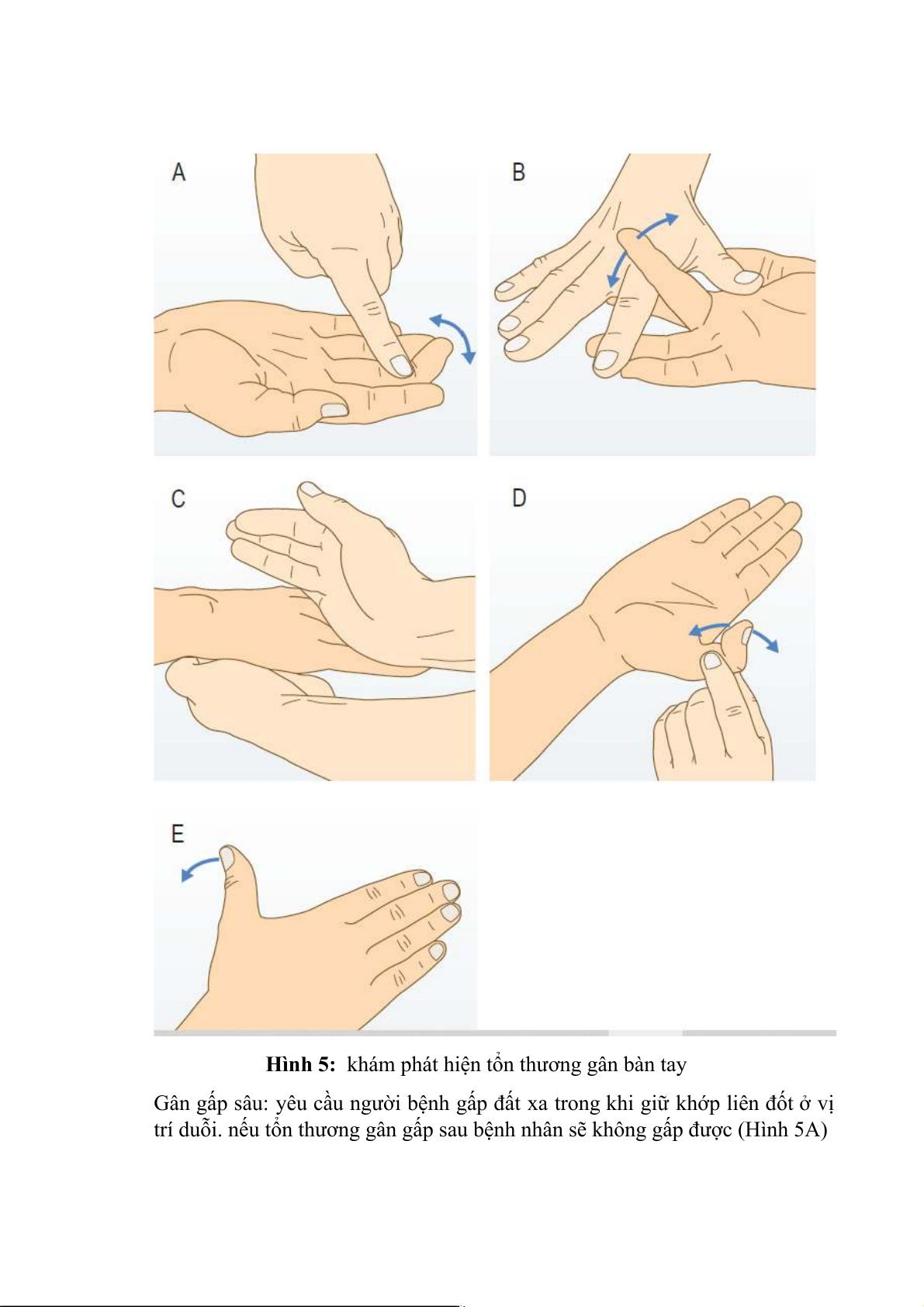 A

B

C

D

E

**Hình 5:** khám phát hiện tổn thương gân bàn tay

Gân gấp sâu: yêu cầu người bệnh gấp đất xa trong khi giữ khớp liên đốt ở vị trí duỗi. nếu tổn thương gân gấp sau bệnh nhân sẽ không gấp được (Hình 5A)