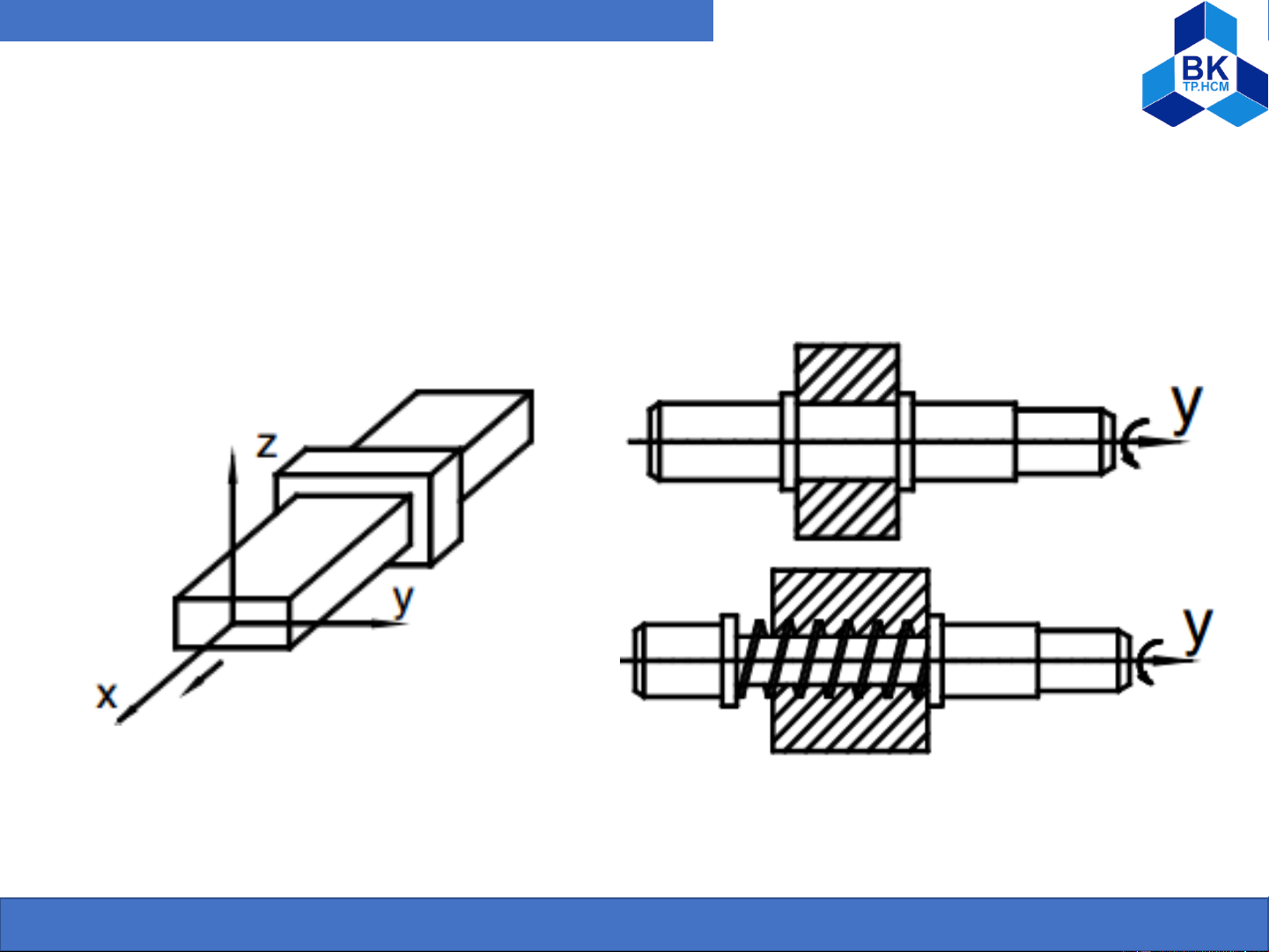 BK
TP.HCM

z
y
x

y

y