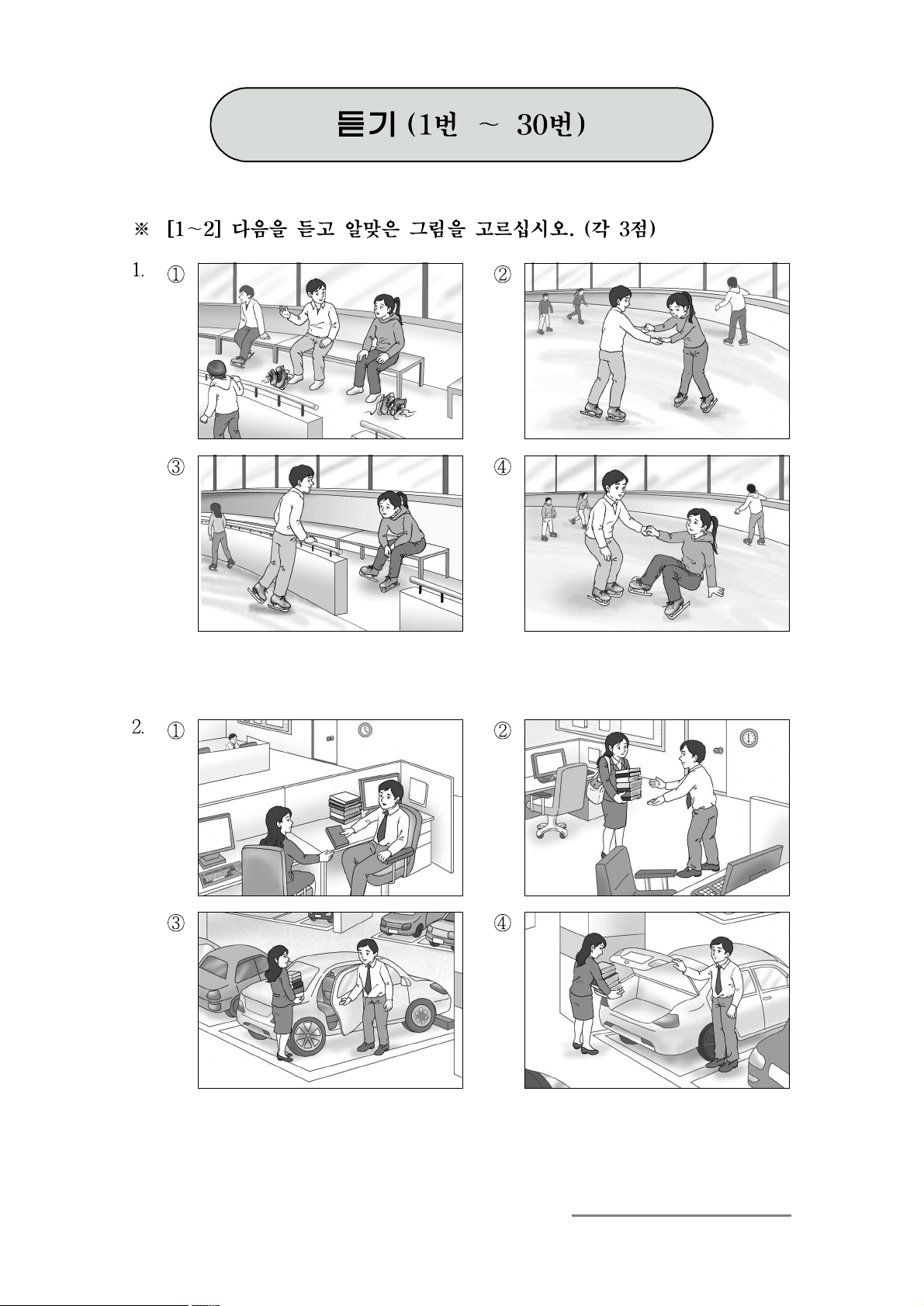 듣기 (1번 ~ 30번)

※ [1~2] 다음을 듣고 알맞은 그림을 고르십시오. (각 3점)

1. ① ② ③ ④

2. ① ② ③ ④