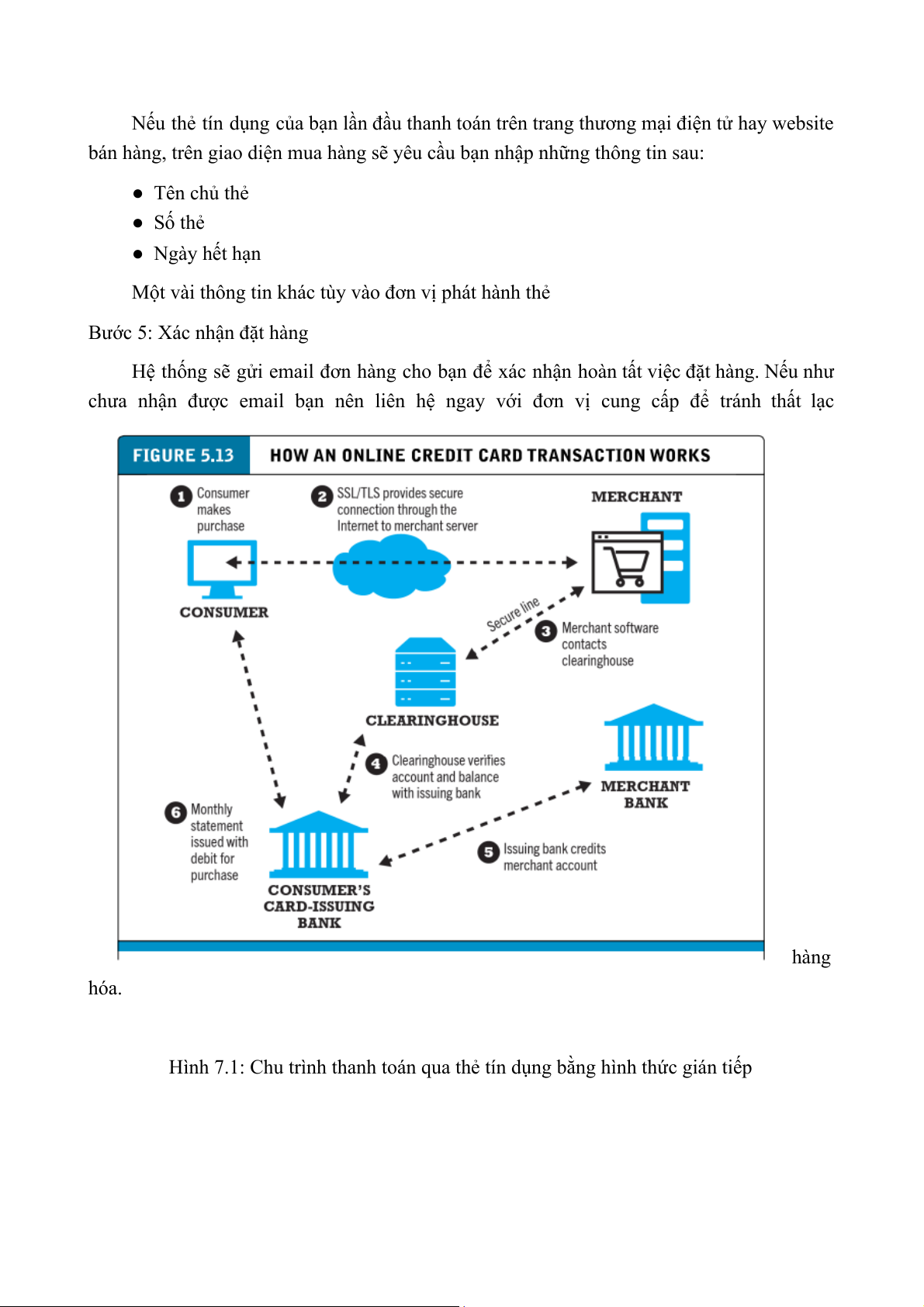 Nếu thẻ tín dụng của bạn lần đầu thanh toán trên trang thương mại điện tử hay website bán hàng, trên giao diện mua hàng sẽ yêu cầu bạn nhập những thông tin sau:

● Tên chủ thẻ
● Số thẻ
● Ngày hết hạn

Một vài thông tin khác tùy vào đơn vị phát hành thẻ

Bước 5: Xác nhận đặt hàng

Hệ thống sẽ gửi email đơn hàng cho bạn để xác nhận hoàn tất việc đặt hàng. Nếu như chưa nhận được email bạn nên liên hệ ngay với đơn vị cung cấp để tránh thất lạc

FIGURE 5.13 HOW AN ONLINE CREDIT CARD TRANSACTION WORKS

1 Consumer makes purchase

2 SSL/TLS provides secure connection through the Internet to merchant server

MERCHANT

CONSUMER

Secure line

3 Merchant software contacts clearinghouse

CLEARINGHOUSE

4 Clearinghouse verifies account and balance with issuing bank

MERCHANT BANK

6 Monthly statement issued with debit for purchase

5 Issuing bank credits merchant account

CONSUMER'S CARD-ISSUING BANK

hàng hóa.

Hình 7.1: Chu trình thanh toán qua thẻ tín dụng bằng hình thức gián tiếp