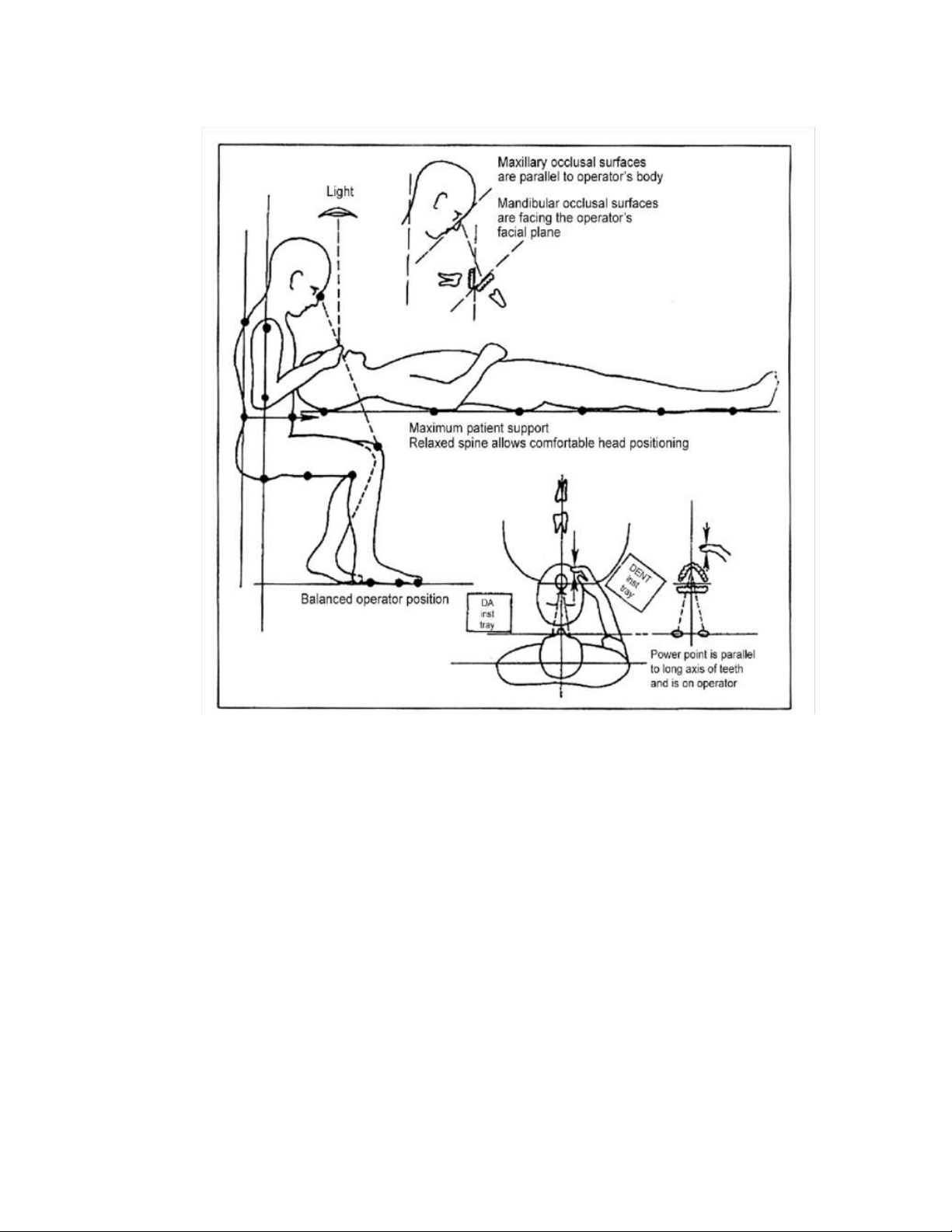 Light

Maxillary occlusal surfaces are parallel to operator's body

Mandibular occlusal surfaces are facing the operator's facial plane

Maximum patient support
Relaxed spine allows comfortable head positioning

Balanced operator position

DA inst tray

DENT inst tray

Power point is parallel to long axis of teeth and is on operator