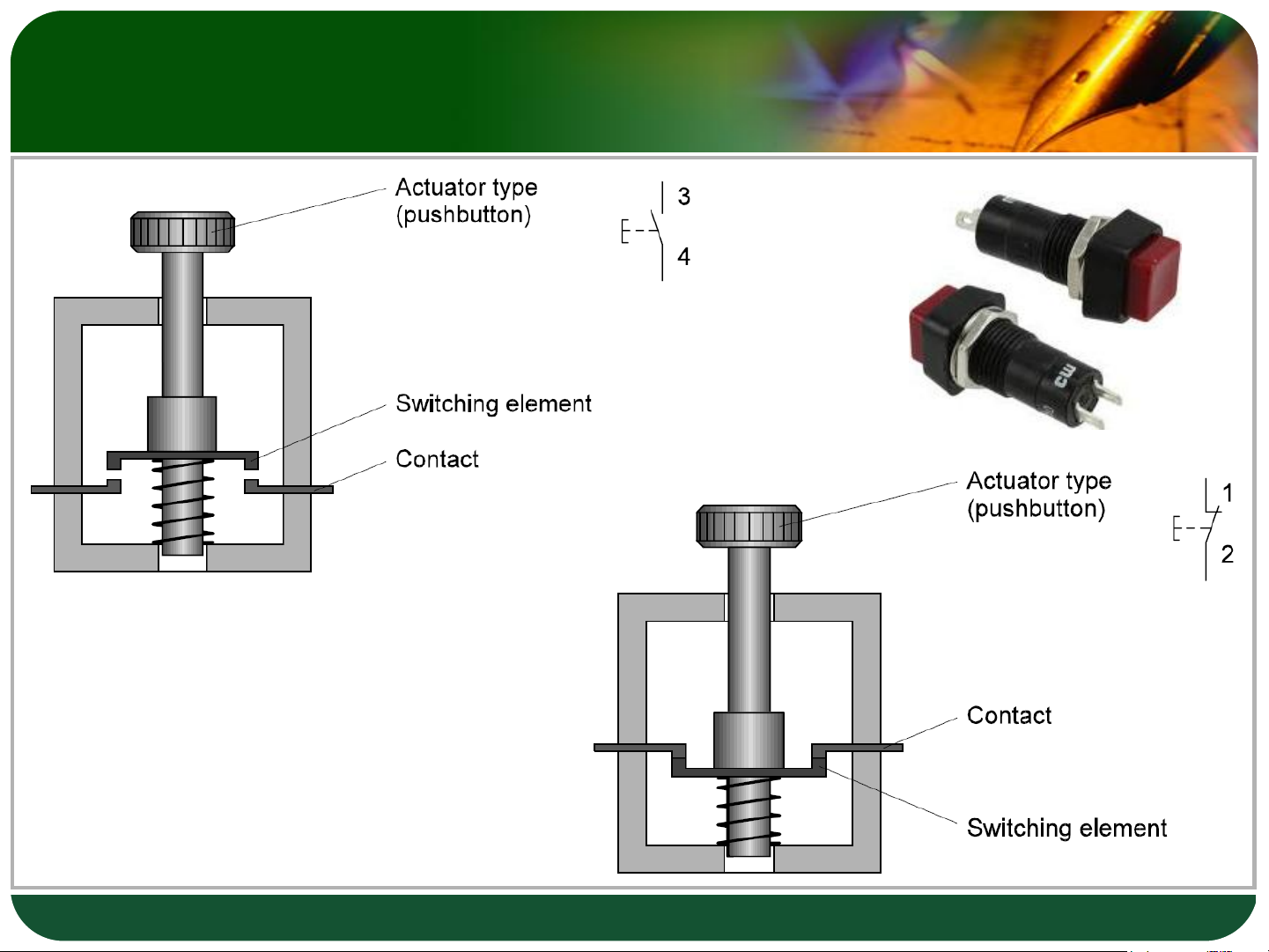 Actuator type
(pushbutton)

3

4

Switching element

Contact

cw

Actuator type
(pushbutton)

1

2

Contact

Switching element