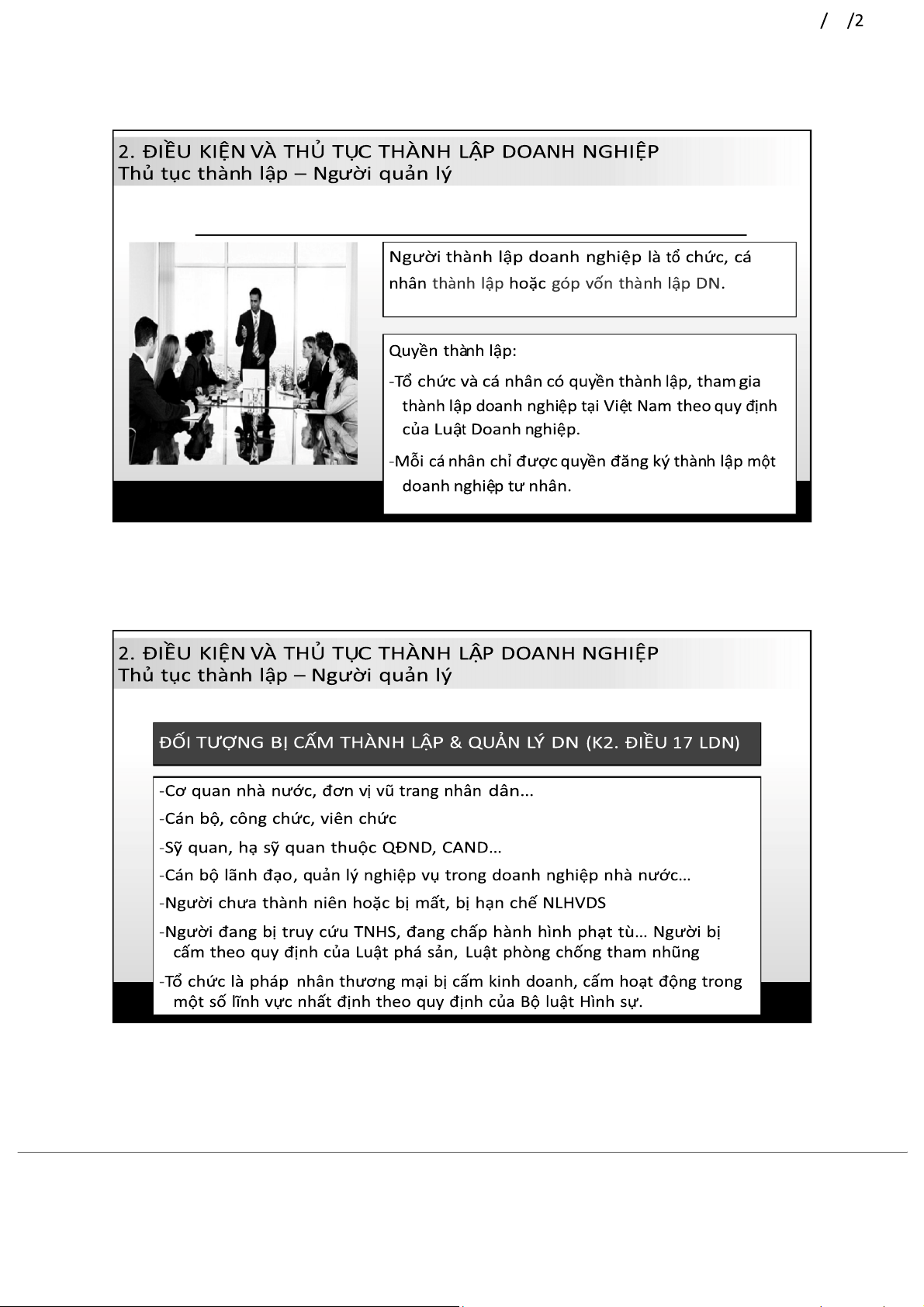 / /2

2. ĐIỀU KIỆN VÀ THỦ TỤC THÀNH LẬP DOANH NGHIỆP
Thủ tục thành lập – Người quản lý

Người thành lập doanh nghiệp là tổ chức, cá nhân thành lập hoặc góp vốn thành lập DN.

Quyền thành lập:

-Tổ chức và cá nhân có quyền thành lập, tham gia thành lập doanh nghiệp tại Việt Nam theo quy định của Luật Doanh nghiệp.

-Mỗi cá nhân chỉ được quyền đăng ký thành lập một doanh nghiệp tư nhân.

2. ĐIỀU KIỆN VÀ THỦ TỤC THÀNH LẬP DOANH NGHIỆP
Thủ tục thành lập – Người quản lý

ĐỐI TƯỢNG BỊ CẤM THÀNH LẬP & QUẢN LÝ DN (K2. ĐIỀU 17 LDN)

-Cơ quan nhà nước, đơn vị vũ trang nhân dân...

-Cán bộ, công chức, viên chức

-Sỹ quan, hạ sỹ quan thuộc QĐND, CAND...

-Cán bộ lãnh đạo, quản lý nghiệp vụ trong doanh nghiệp nhà nước...

-Người chưa thành niên hoặc bị mất, bị hạn chế NLHVDS

-Người đang bị truy cứu TNHS, đang chấp hành hình phạt tù... Người bị cấm theo quy định của Luật phá sản, Luật phòng chống tham nhũng

-Tổ chức là pháp nhân thương mại bị cấm kinh doanh, cấm hoạt động trong một số lĩnh vực nhất định theo quy định của Bộ luật Hình sự.