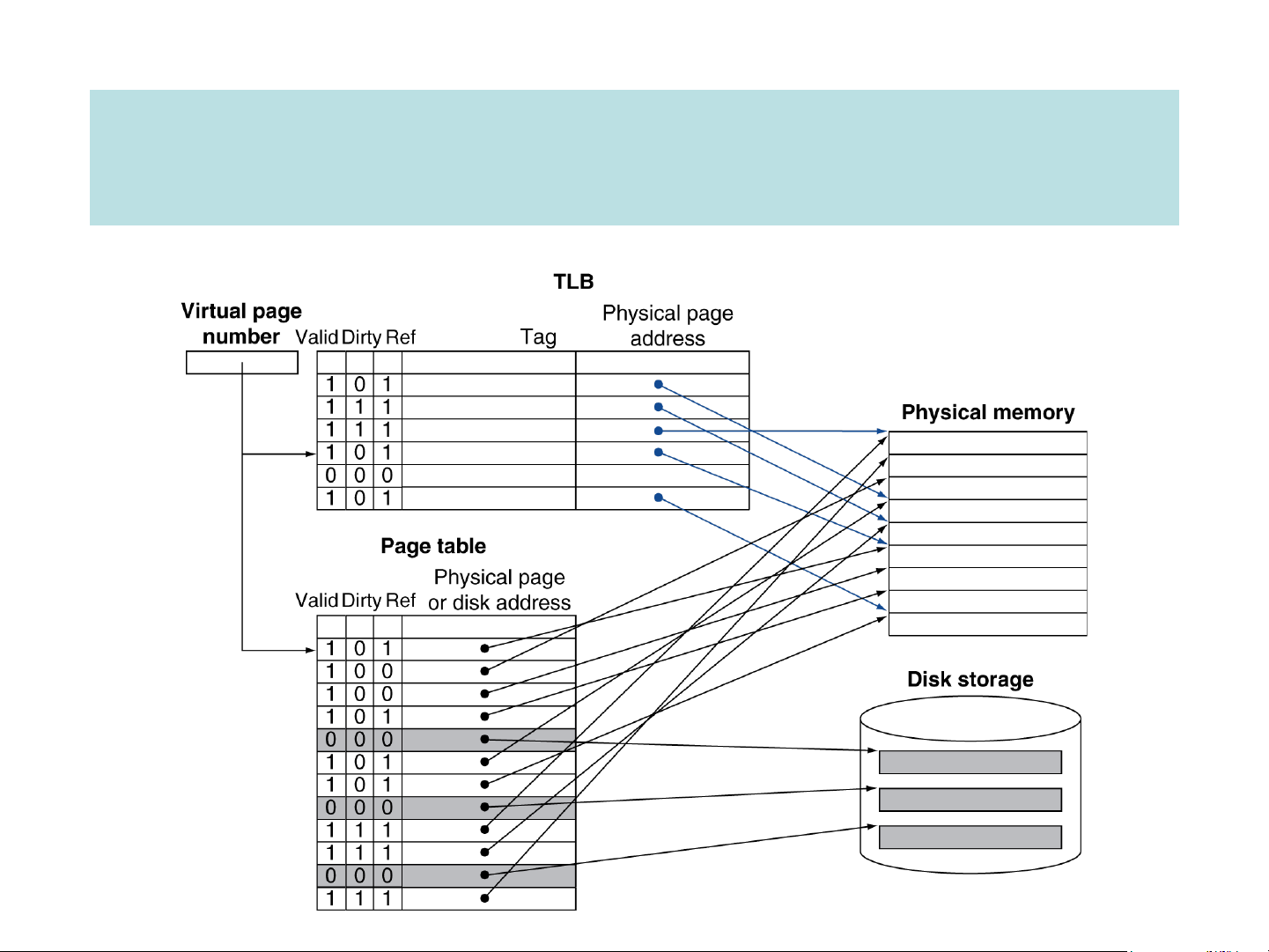 TLB

Virtual page number

| Valid | Dirty | Ref | Tag | Physical page address |
|---|---|---|---|---|
| 1 | 0 | 1 | | |
| 1 | 1 | 1 | | |
| 1 | 1 | 1 | | |
| 1 | 0 | 1 | | |
| 0 | 0 | 0 | | |
| 1 | 0 | 1 | | |

Physical memory

Page table

| Valid | Dirty | Ref | Physical page or disk address |
|---|---|---|---|
| 1 | 0 | 1 | |
| 1 | 0 | 0 | |
| 1 | 0 | 0 | |
| 1 | 0 | 1 | |
| 0 | 0 | 0 | |
| 1 | 0 | 1 | |
| 1 | 0 | 1 | |
| 0 | 0 | 0 | |
| 1 | 1 | 1 | |
| 1 | 1 | 1 | |
| 0 | 0 | 0 | |
| 1 | 1 | 1 | |

Disk storage