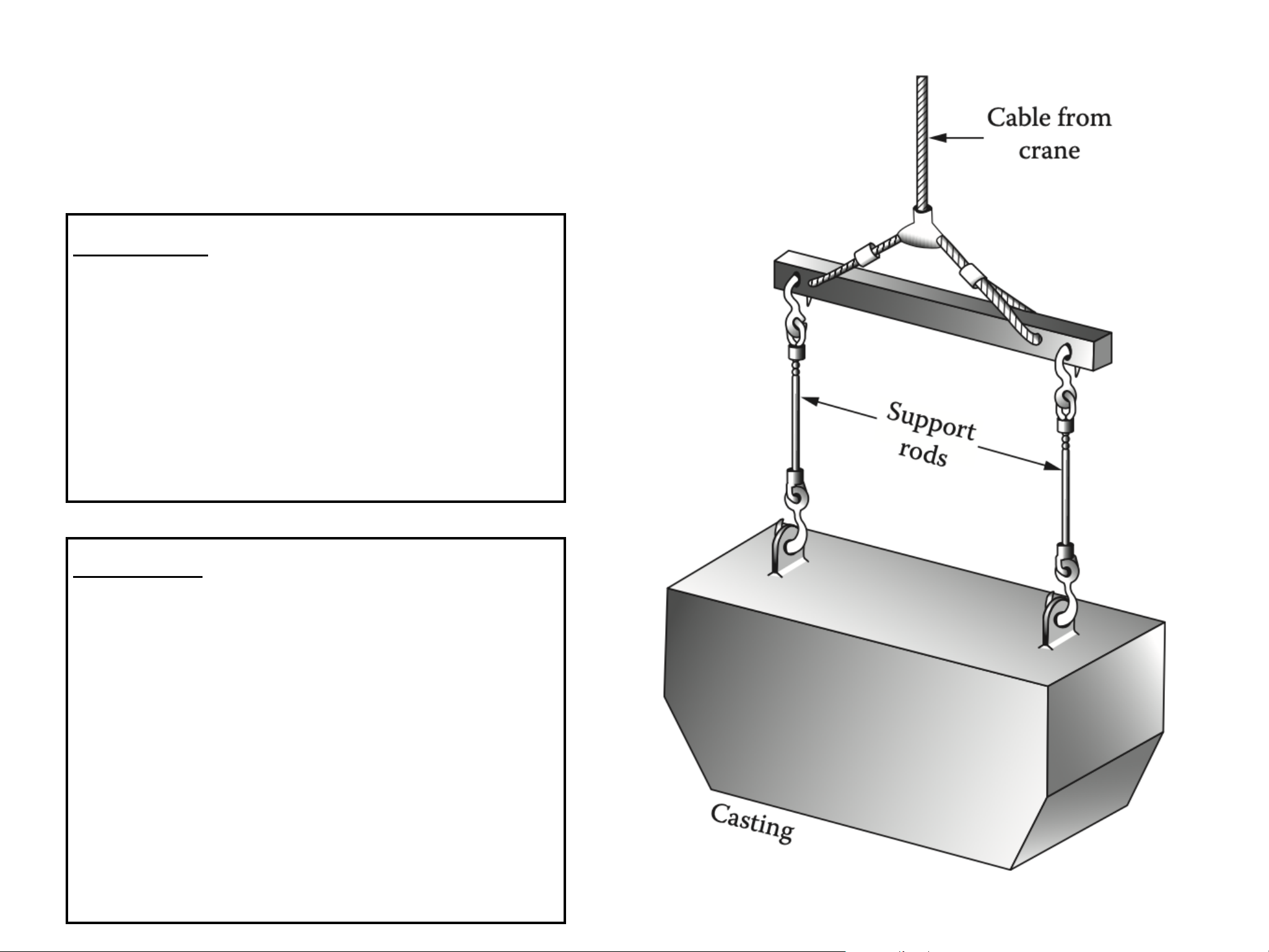 Cable from crane

Support rods

Casting