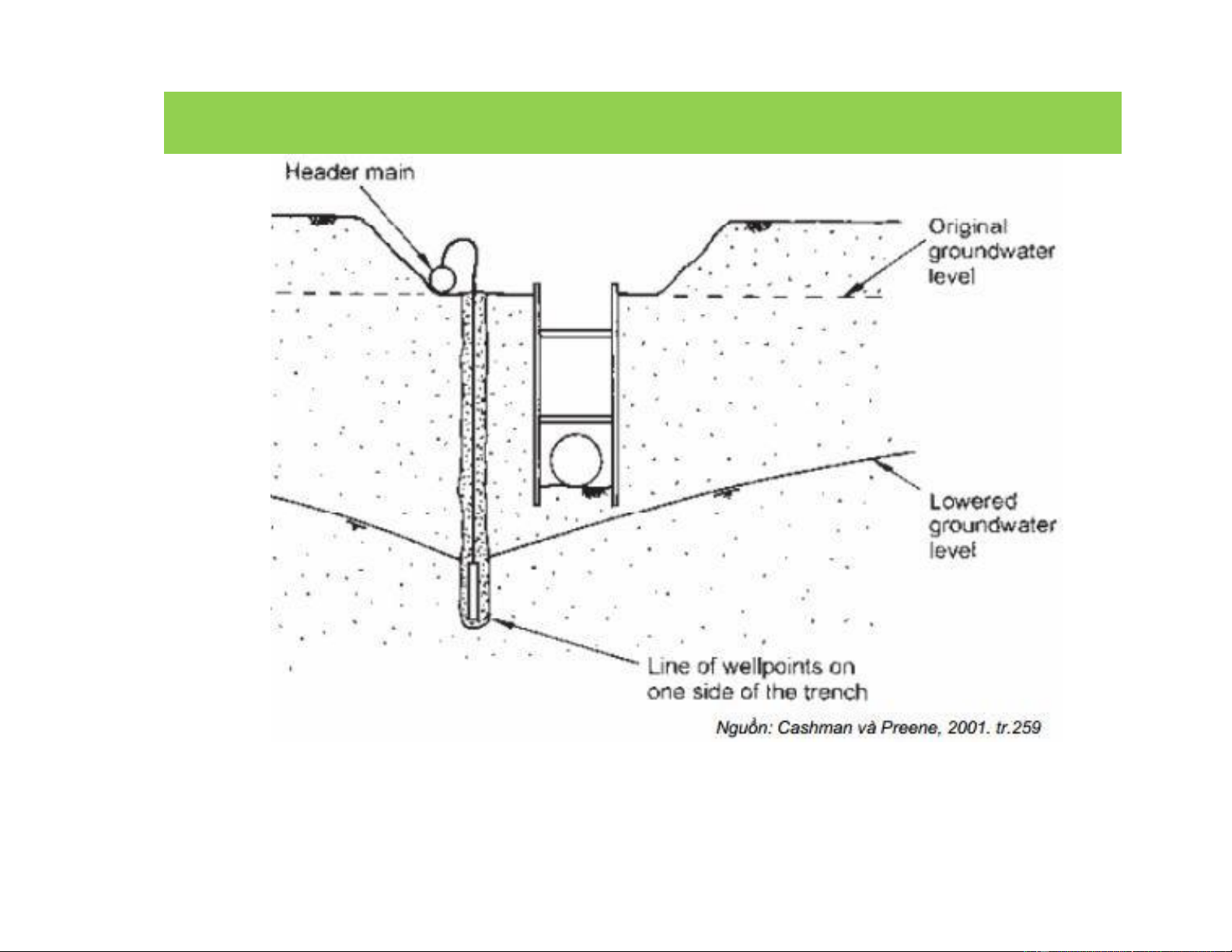 Header main

Original groundwater level

Lowered groundwater level

Line of wellpoints on one side of the trench

Nguồn: Cashman và Preene, 2001. tr.259