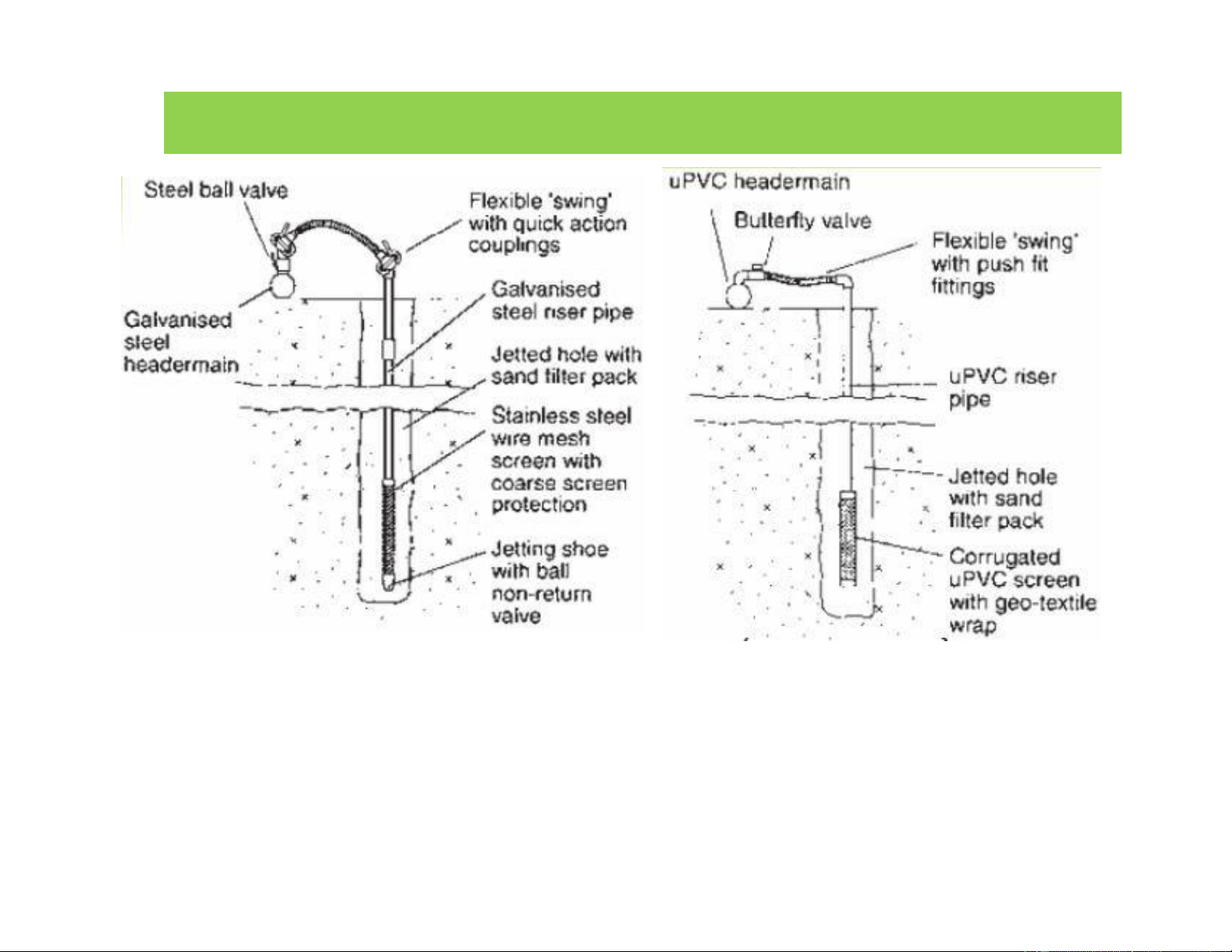 Steel ball valve

Flexible 'swing' with quick action couplings

Galvanised steel headermain

Galvanised steel riser pipe

Jetted hole with sand filter pack

Stainless steel wire mesh screen with coarse screen protection

Jetting shoe with ball non-return valve

uPVC headermain

Butterfly valve

Flexible 'swing' with push fit fittings

uPVC riser pipe

Jetted hole with sand filter pack

Corrugated uPVC screen with geo-textile wrap