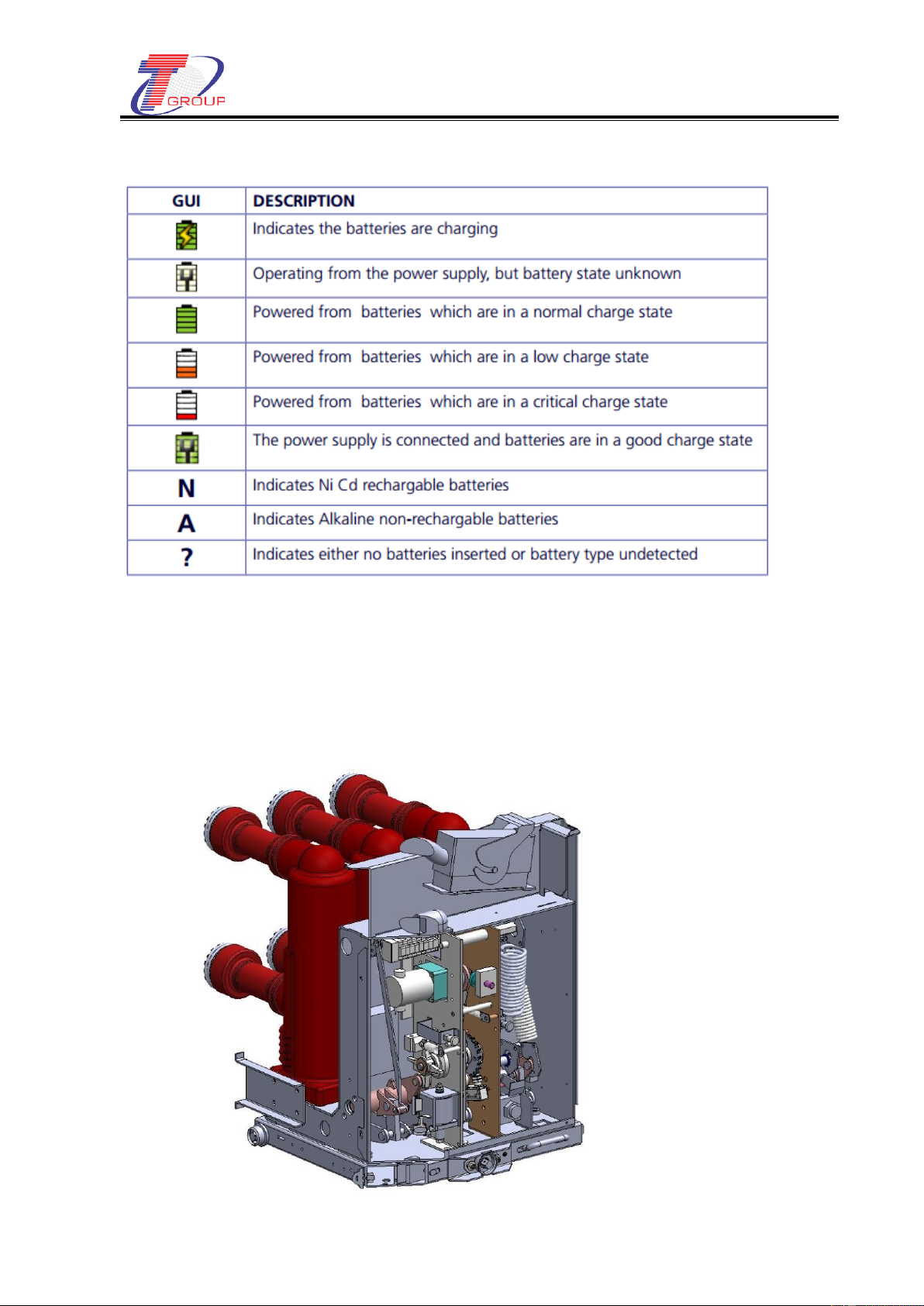 GROUP

| GUI | DESCRIPTION |
|---|---|
| | Indicates the batteries are charging |
| | Operating from the power supply, but battery state unknown |
| | Powered from batteries which are in a normal charge state |
| | Powered from batteries which are in a low charge state |
| | Powered from batteries which are in a critical charge state |
| | The power supply is connected and batteries are in a good charge state |
| N | Indicates Ni Cd rechargable batteries |
| A | Indicates Alkaline non-rechargable batteries |
| ? | Indicates either no batteries inserted or battery type undetected |