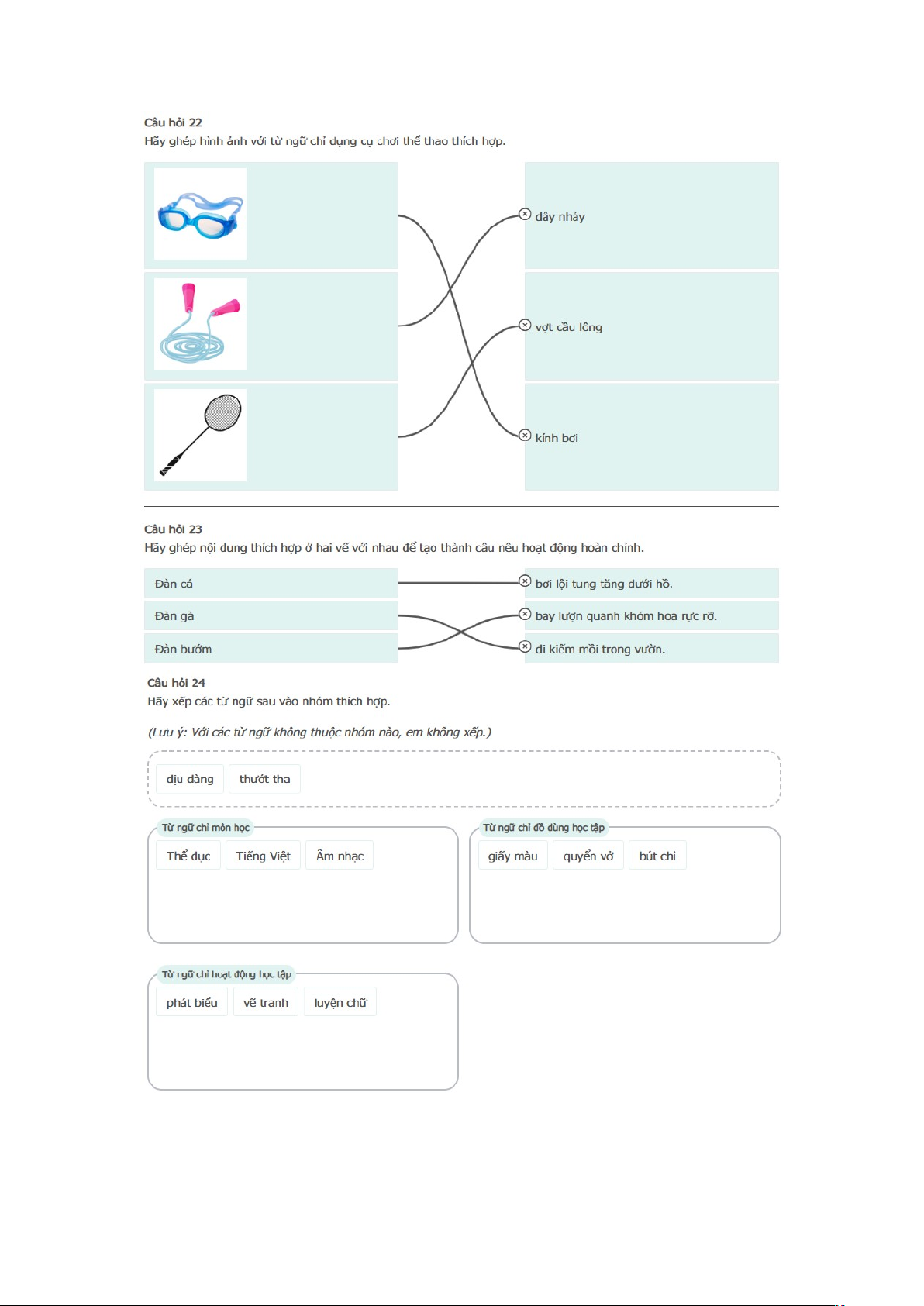 Câu hỏi 22
Hãy ghép hình ảnh với từ ngữ chỉ dụng cụ chơi thể thao thích hợp.

dây nhảy

vợt cầu lông

kính bơi

Câu hỏi 23
Hãy ghép nội dung thích hợp ở hai vế với nhau để tạo thành câu nêu hoạt động hoàn chỉnh.

Đàn cá
Đàn gà
Đàn bướm

bơi lội tung tăng dưới hồ.
bay lượn quanh khóm hoa rực rỡ.
đi kiếm mồi trong vườn.

Câu hỏi 24
Hãy xếp các từ ngữ sau vào nhóm thích hợp.

(Lưu ý: Với các từ ngữ không thuộc nhóm nào, em không xếp.)

dịu dàng thướt tha

Từ ngữ chỉ môn học
Thể dục Tiếng Việt Âm nhạc

Từ ngữ chỉ đồ dùng học tập
giấy màu quyển vở bút chì

Từ ngữ chỉ hoạt động học tập
phát biểu vẽ tranh luyện chữ