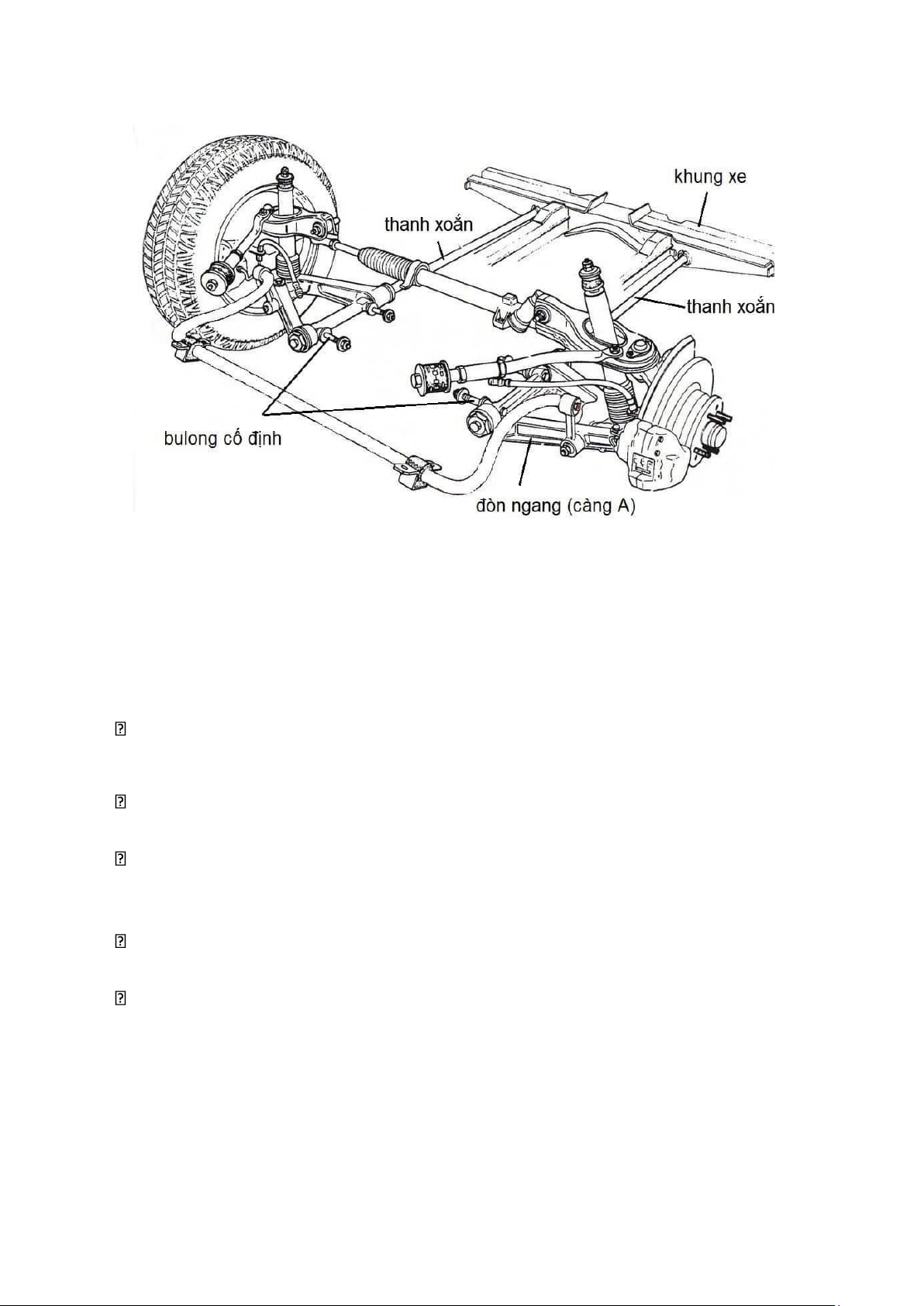 khung xe

thanh xoắn

thanh xoắn

bulong cố định

đòn ngang (càng A)