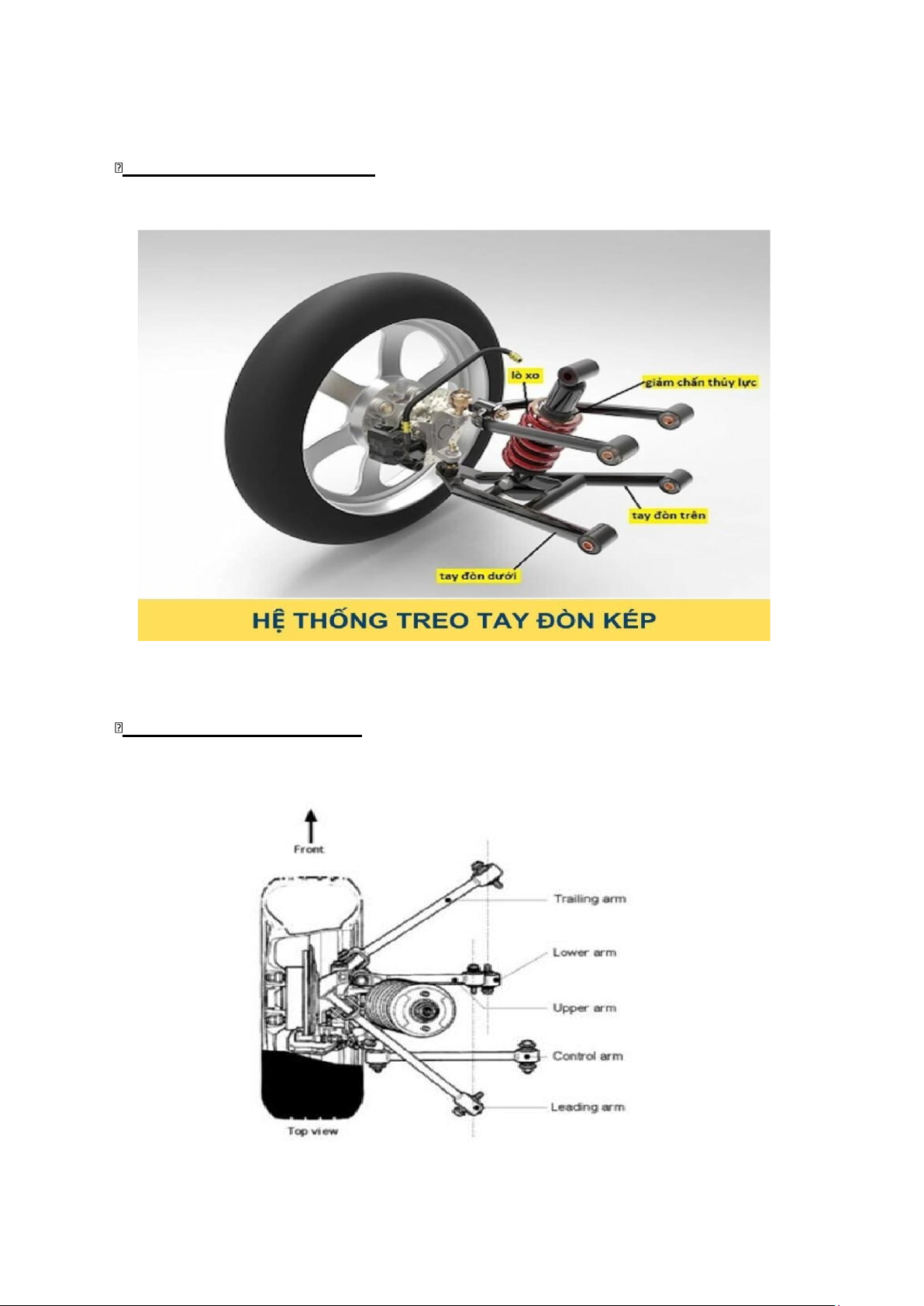 lò xo

giảm chấn thủy lực

tay đòn trên

tay đòn dưới

HỆ THỐNG TREO TAY ĐÒN KÉP

Front

Trailing arm

Lower arm

Upper arm

Control arm

Leading arm

Top view