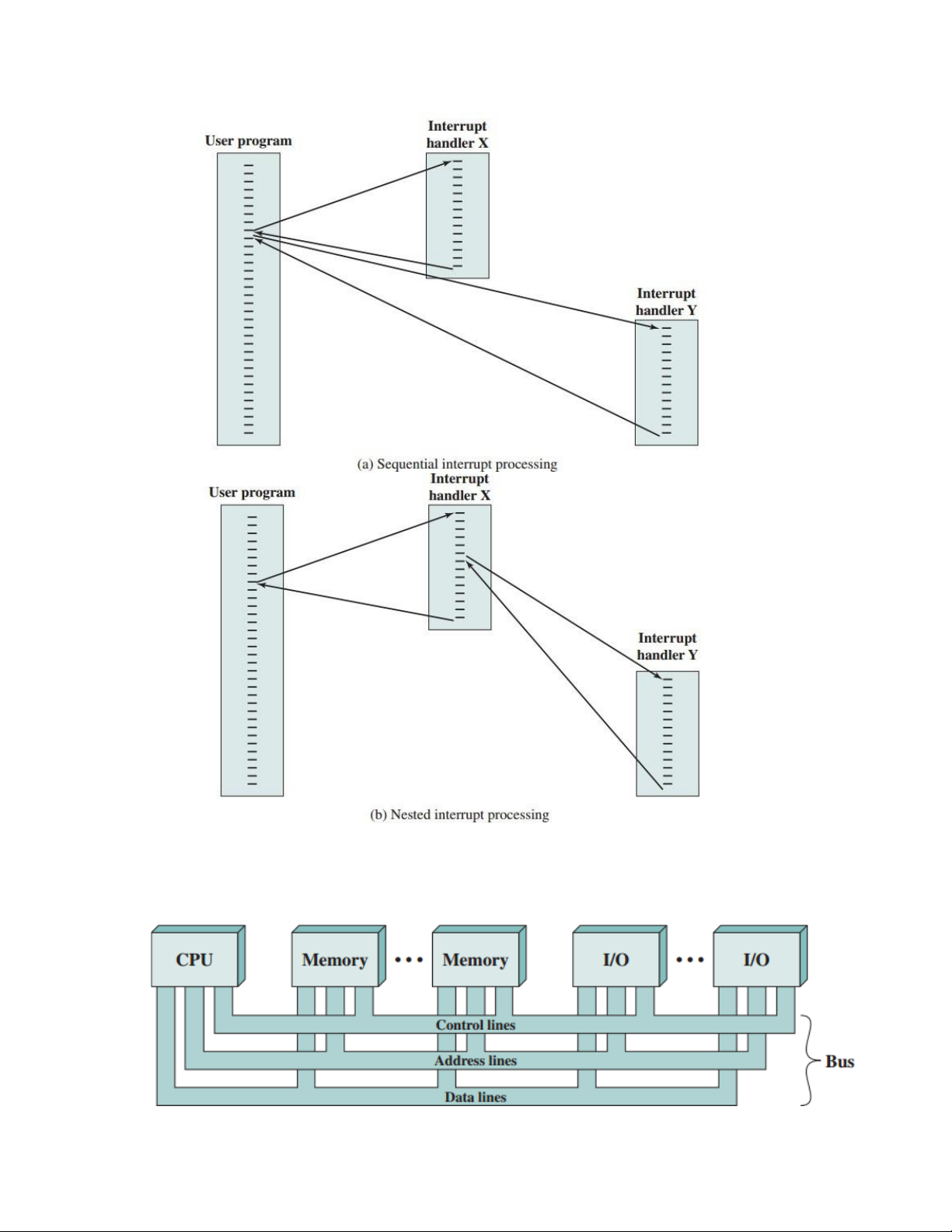 User program

Interrupt handler X

Interrupt handler Y

(a) Sequential interrupt processing

User program

Interrupt handler X

Interrupt handler Y

(b) Nested interrupt processing

CPU

Memory

• • •

Memory

I/O

• • •

I/O

Control lines

Address lines

Data lines

Bus