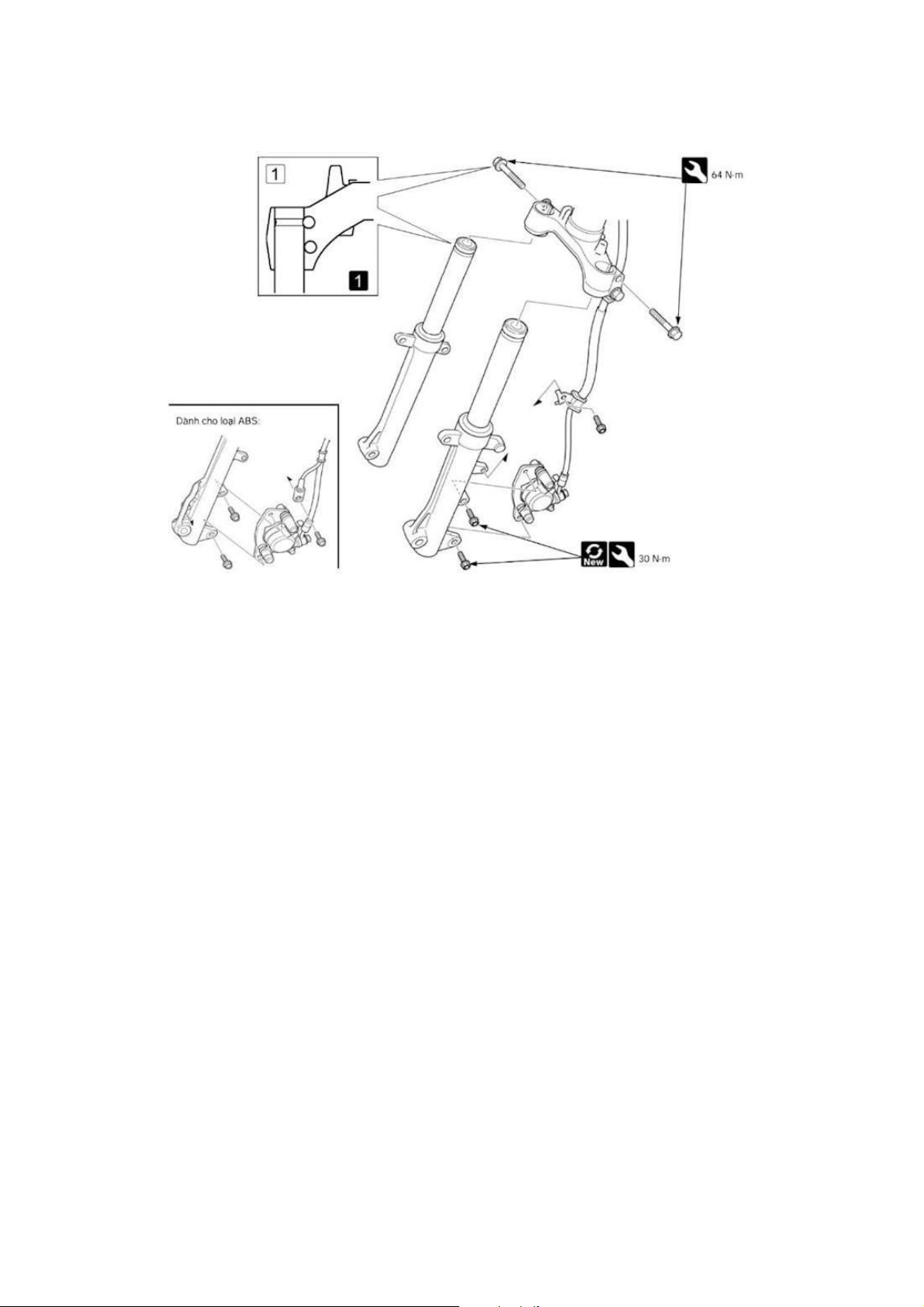 1

1

64 N·m

Dành cho loại ABS:

New

30 N·m