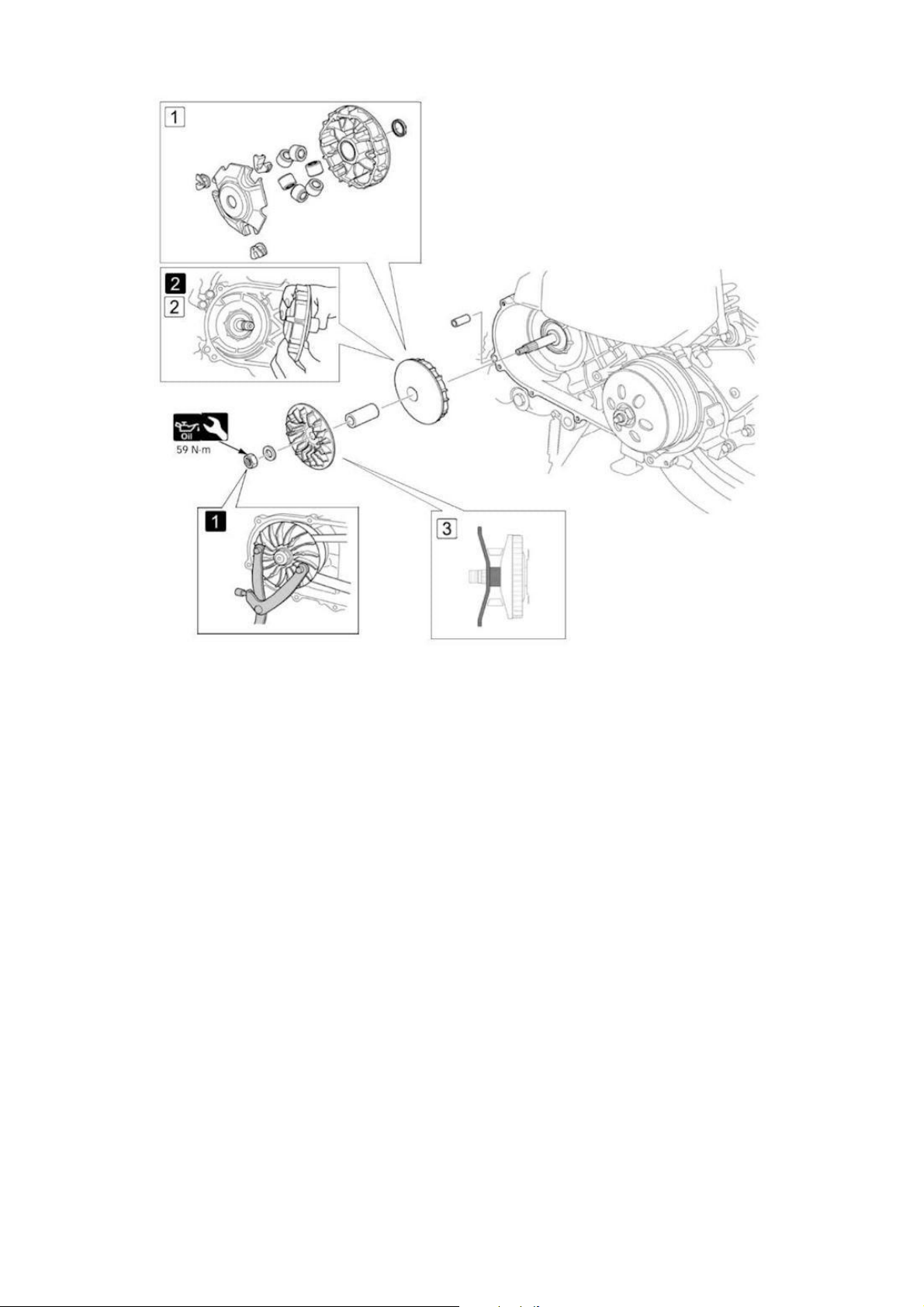 1

2

2

Oil

59 N·m

1

3