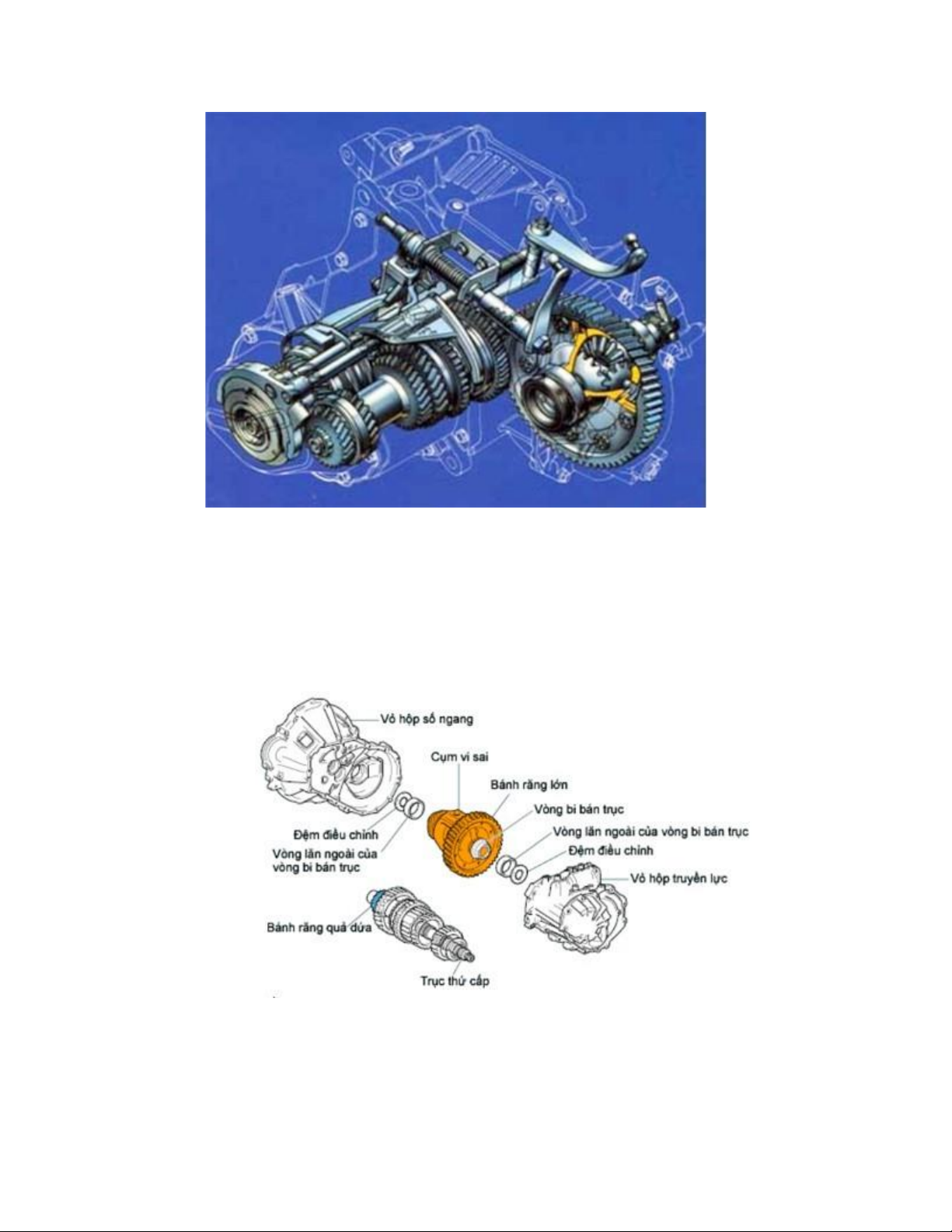 Vỏ hộp số ngang
Cụm vi sai
Bánh răng lớn
Vòng bi bán trục
Vòng lăn ngoài của vòng bi bán trục
Đệm điều chỉnh
Vỏ hộp truyền lực
Đệm điều chỉnh
Vòng lăn ngoài của vòng bi bán trục
Bánh răng quả dứa
Trục thứ cấp