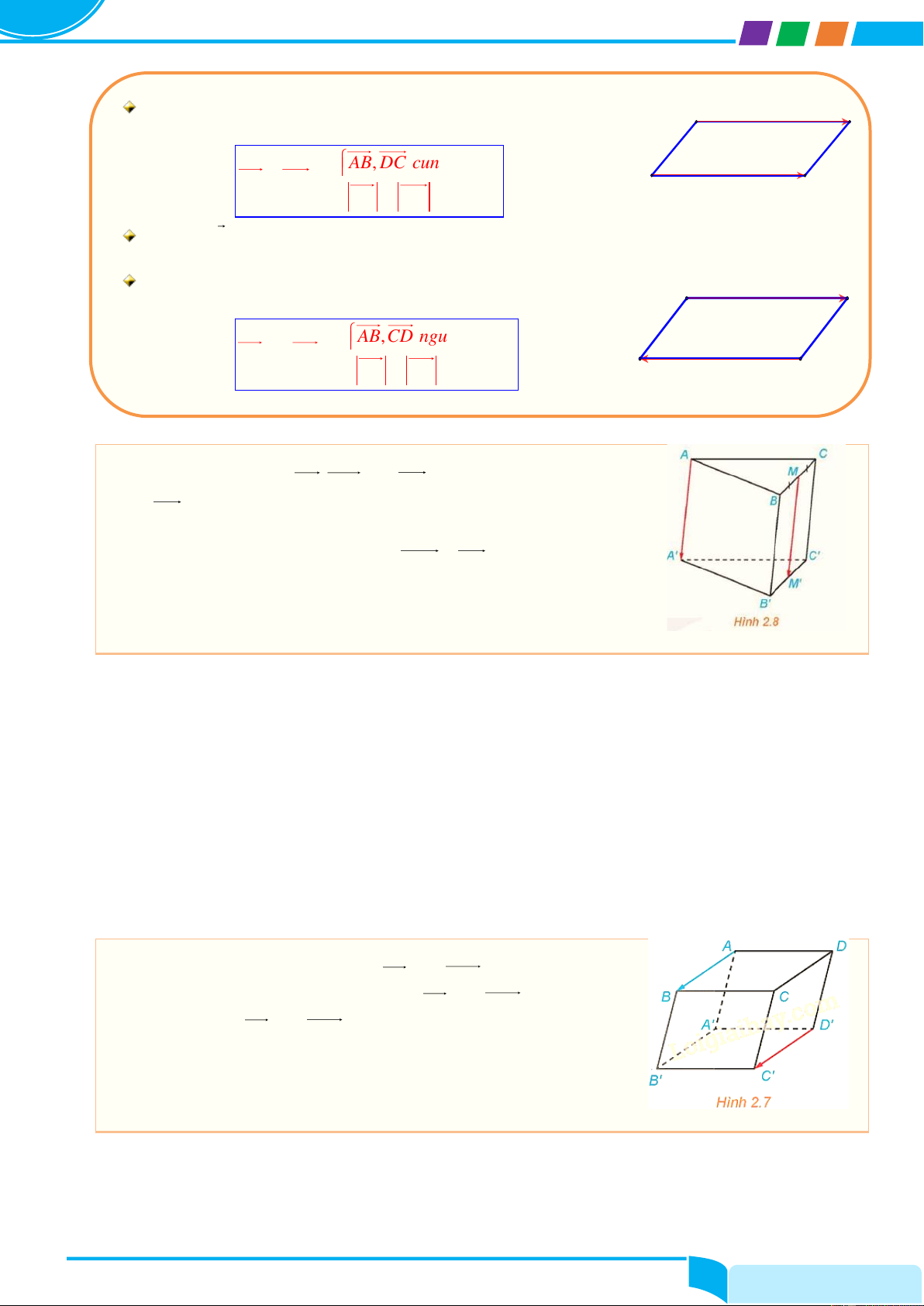 $\overrightarrow{AB}, \overrightarrow{DC}$ cun

$\overrightarrow{AB}, \overrightarrow{CD}$ ngu

A C M B A' C' M' B'

Hình 2.8

A D B C A' D' B' C'

Hình 2.7