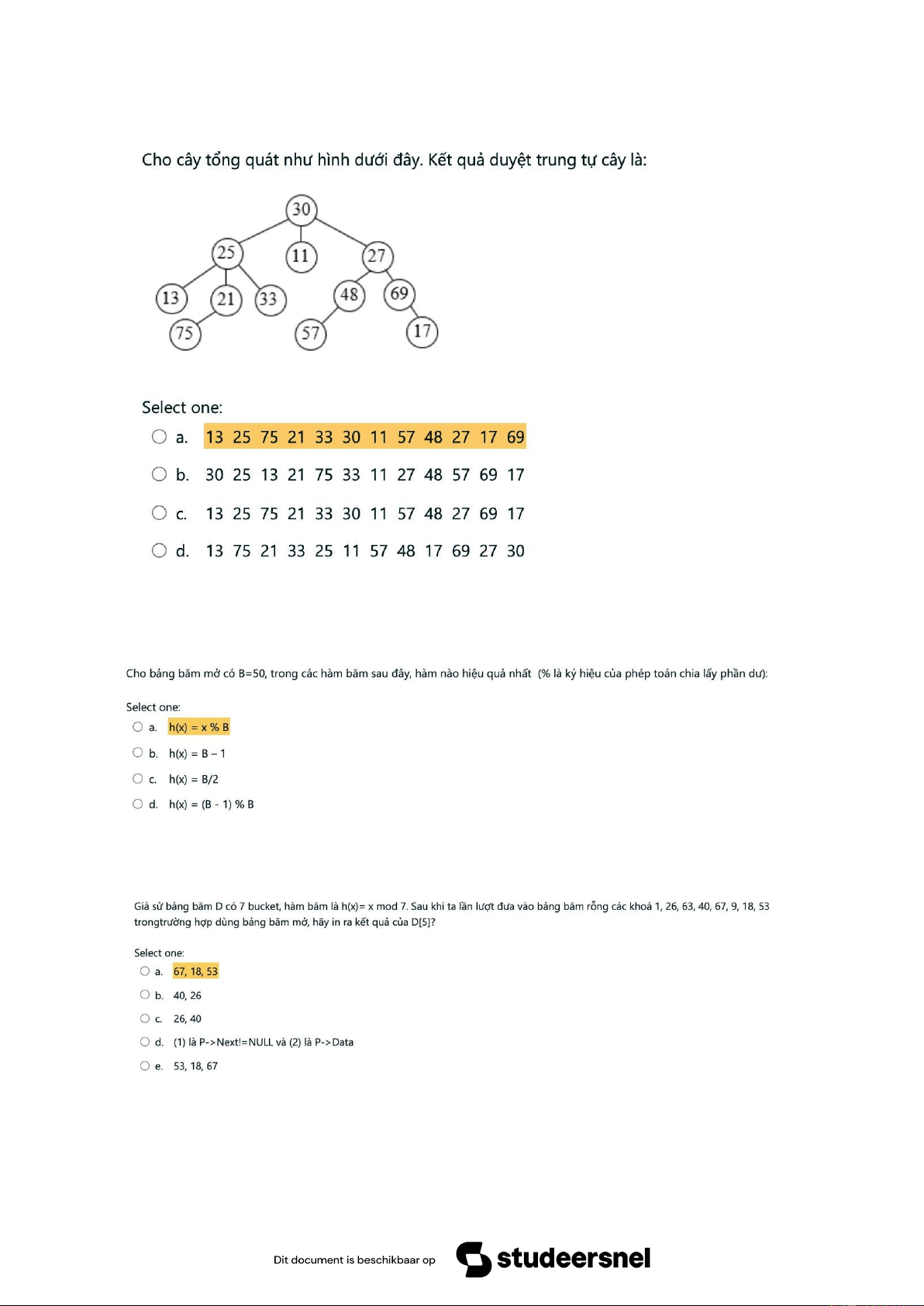 Cho cây tổng quát như hình dưới đây. Kết quả duyệt trung tự cây là:

30
25
11
27
13
21
33
48
69
75
57
17

Select one:

a. 13 25 75 21 33 30 11 57 48 27 17 69

b. 30 25 13 21 75 33 11 27 48 57 69 17

c. 13 25 75 21 33 30 11 57 48 27 69 17

d. 13 75 21 33 25 11 57 48 17 69 27 30

Cho bảng băm mở có B=50, trong các hàm băm sau đây, hàm nào hiệu quả nhất (% là ký hiệu của phép toán chia lấy phần dư):

Select one:

a. h(x) = x % B

b. h(x) = B – 1

c. h(x) = B/2

d. h(x) = (B - 1) % B

Giả sử bảng băm D có 7 bucket, hàm băm là h(x)= x mod 7. Sau khi ta lần lượt đưa vào bảng băm rỗng các khoá 1, 26, 63, 40, 67, 9, 18, 53 trongtrường hợp dùng bảng băm mở, hãy in ra kết quả của D[5]?

Select one:

a. 67, 18, 53

b. 40, 26

c. 26, 40

d. (1) là P->Next!=NULL và (2) là P->Data

e. 53, 18, 67

Dit document is beschikbaar op studeersnel