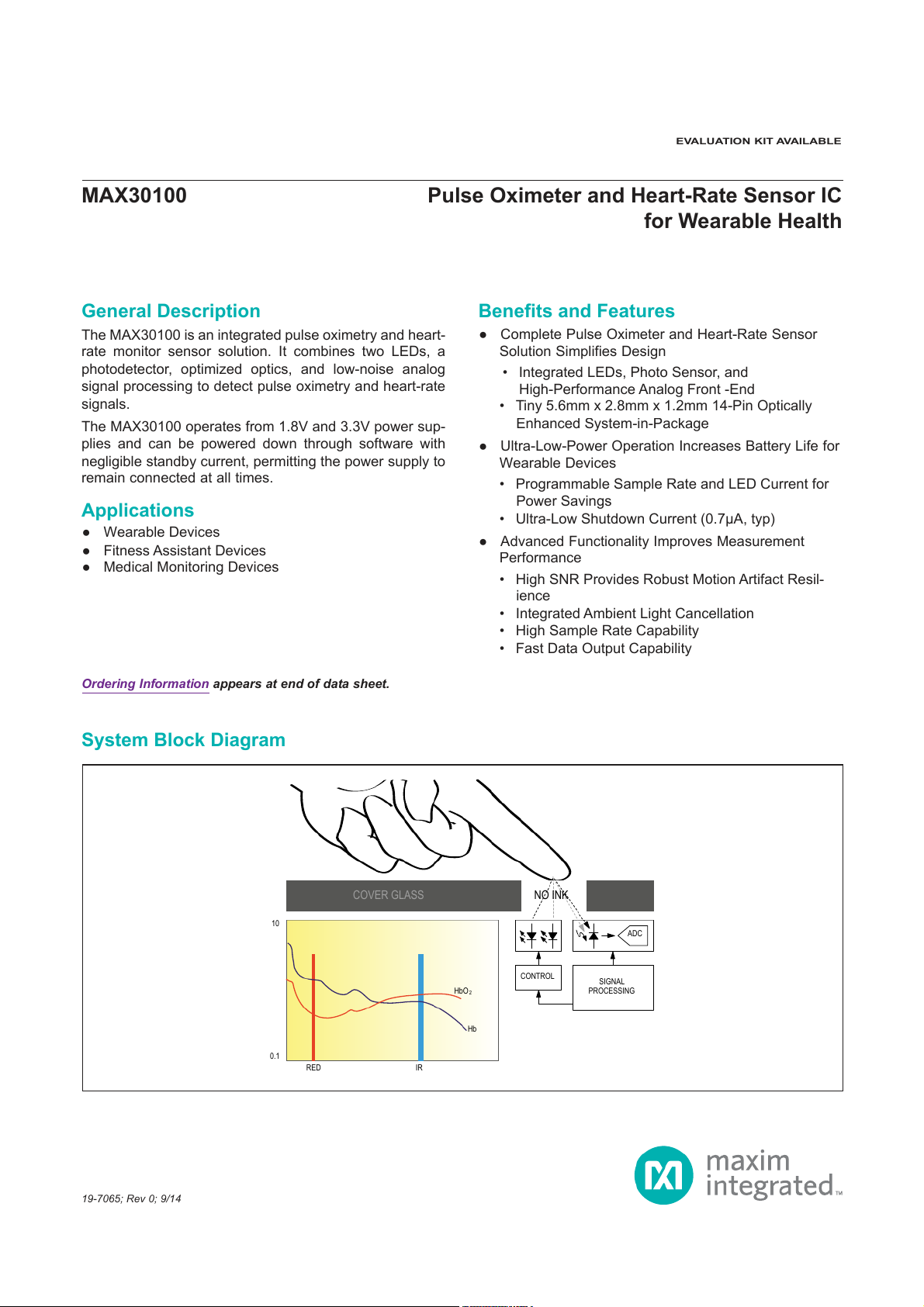 EVALUATION KIT AVAILABLE

MAX30100

Pulse Oximeter and Heart-Rate Sensor IC for Wearable Health

General Description

The MAX30100 is an integrated pulse oximetry and heart-rate monitor sensor solution. It combines two LEDs, a photodetector, optimized optics, and low-noise analog signal processing to detect pulse oximetry and heart-rate signals.

The MAX30100 operates from 1.8V and 3.3V power supplies and can be powered down through software with negligible standby current, permitting the power supply to remain connected at all times.

Applications

● Wearable Devices
● Fitness Assistant Devices
● Medical Monitoring Devices

Benefits and Features

● Complete Pulse Oximeter and Heart-Rate Sensor Solution Simplifies Design
• Integrated LEDs, Photo Sensor, and High-Performance Analog Front -End
• Tiny 5.6mm x 2.8mm x 1.2mm 14-Pin Optically Enhanced System-in-Package
● Ultra-Low-Power Operation Increases Battery Life for Wearable Devices
• Programmable Sample Rate and LED Current for Power Savings
• Ultra-Low Shutdown Current (0.7µA, typ)
● Advanced Functionality Improves Measurement Performance
• High SNR Provides Robust Motion Artifact Resilience
• Integrated Ambient Light Cancellation
• High Sample Rate Capability
• Fast Data Output Capability

Ordering Information appears at end of data sheet.

System Block Diagram

COVER GLASS
NO INK
10
0.1
$HbO_2$
Hb
RED
IR
ADC
CONTROL
SIGNAL PROCESSING

19-7065; Rev 0; 9/14

maxim integrated™