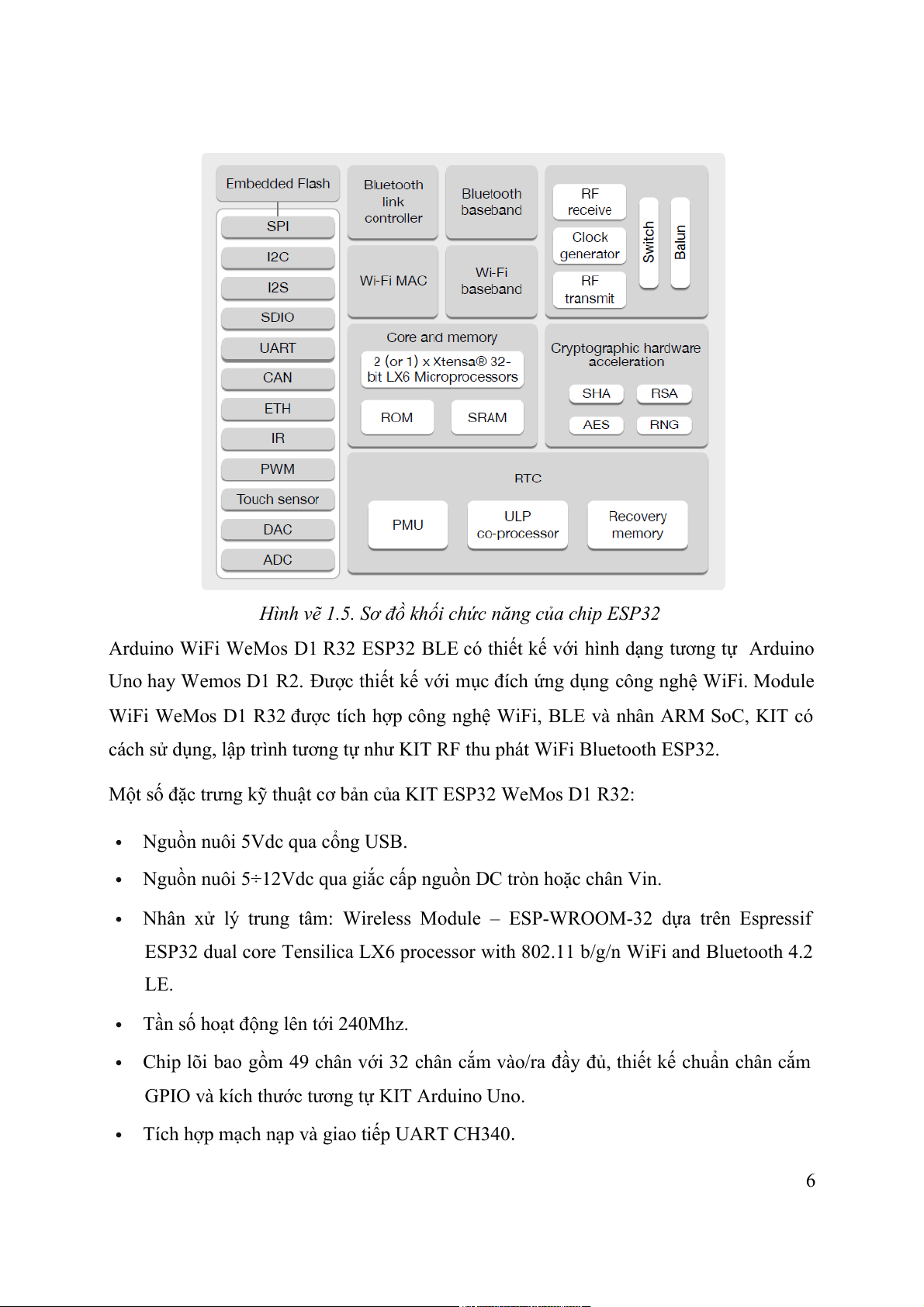 Embedded Flash

SPI

I2C

I2S

SDIO

UART

CAN

ETH

IR

PWM

Touch sensor

DAC

ADC

Bluetooth link controller

Bluetooth baseband

Wi-Fi MAC

Wi-Fi baseband

RF receive

Clock generator

RF transmit

Switch

Balun

Core and memory

2 (or 1) x Xtensa® 32-bit LX6 Microprocessors

ROM

SRAM

Cryptographic hardware acceleration

SHA

RSA

AES

RNG

RTC

PMU

ULP co-processor

Recovery memory

Hình vẽ 1.5. Sơ đồ khối chức năng của chip ESP32

Arduino WiFi WeMos D1 R32 ESP32 BLE có thiết kế với hình dạng tương tự Arduino Uno hay Wemos D1 R2. Được thiết kế với mục đích ứng dụng công nghệ WiFi. Module WiFi WeMos D1 R32 được tích hợp công nghệ WiFi, BLE và nhân ARM SoC, KIT có cách sử dụng, lập trình tương tự như KIT RF thu phát WiFi Bluetooth ESP32.

Một số đặc trưng kỹ thuật cơ bản của KIT ESP32 WeMos D1 R32:

• Nguồn nuôi 5Vdc qua cổng USB.

• Nguồn nuôi 5÷12Vdc qua giắc cấp nguồn DC tròn hoặc chân Vin.

• Nhân xử lý trung tâm: Wireless Module – ESP-WROOM-32 dựa trên Espressif ESP32 dual core Tensilica LX6 processor with 802.11 b/g/n WiFi and Bluetooth 4.2 LE.

• Tần số hoạt động lên tới 240Mhz.

• Chip lõi bao gồm 49 chân với 32 chân cắm vào/ra đầy đủ, thiết kế chuẩn chân cắm GPIO và kích thước tương tự KIT Arduino Uno.

• Tích hợp mạch nạp và giao tiếp UART CH340.

6