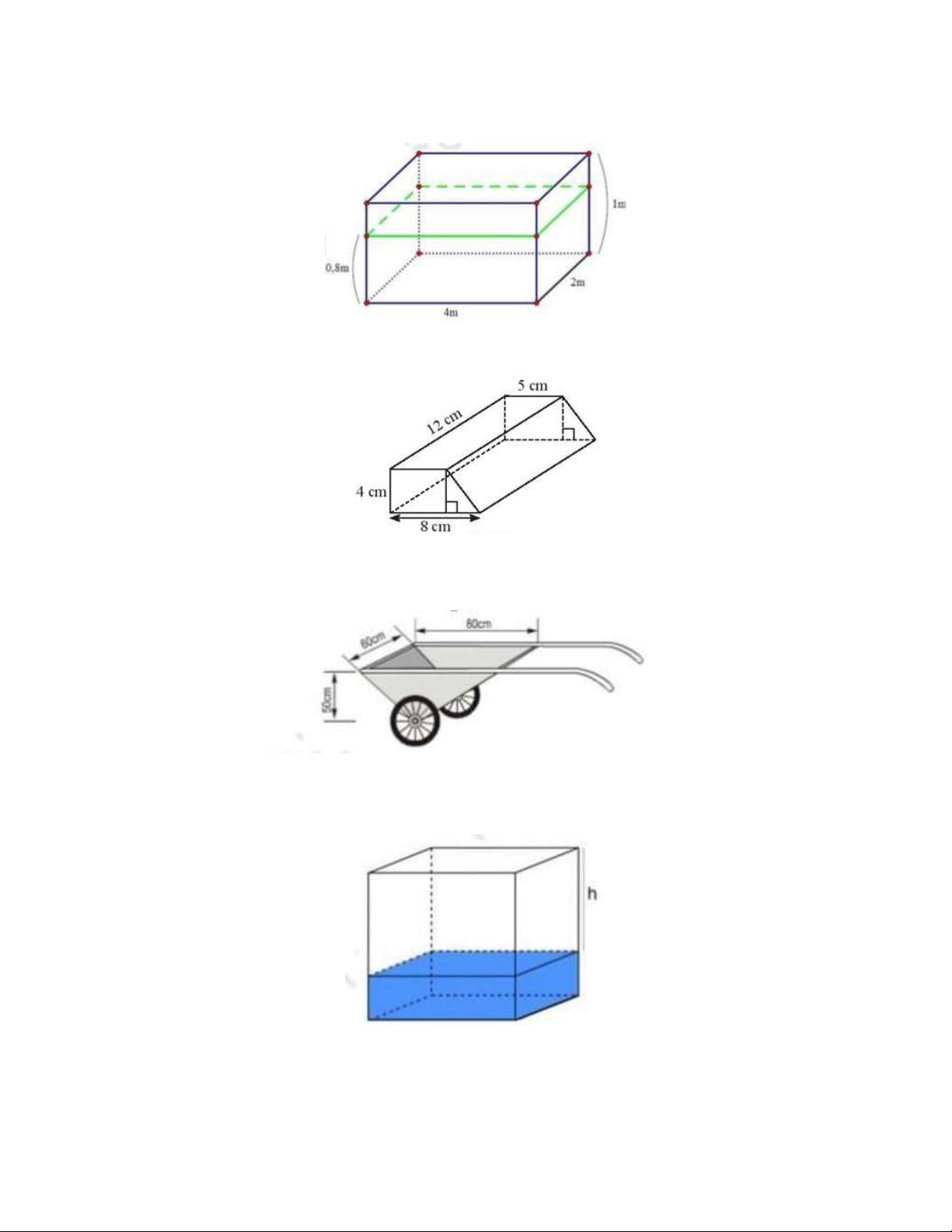 1m
0,8m
2m
4m

5 cm
12 cm
4 cm
8 cm

80cm
60cm
50cm

h