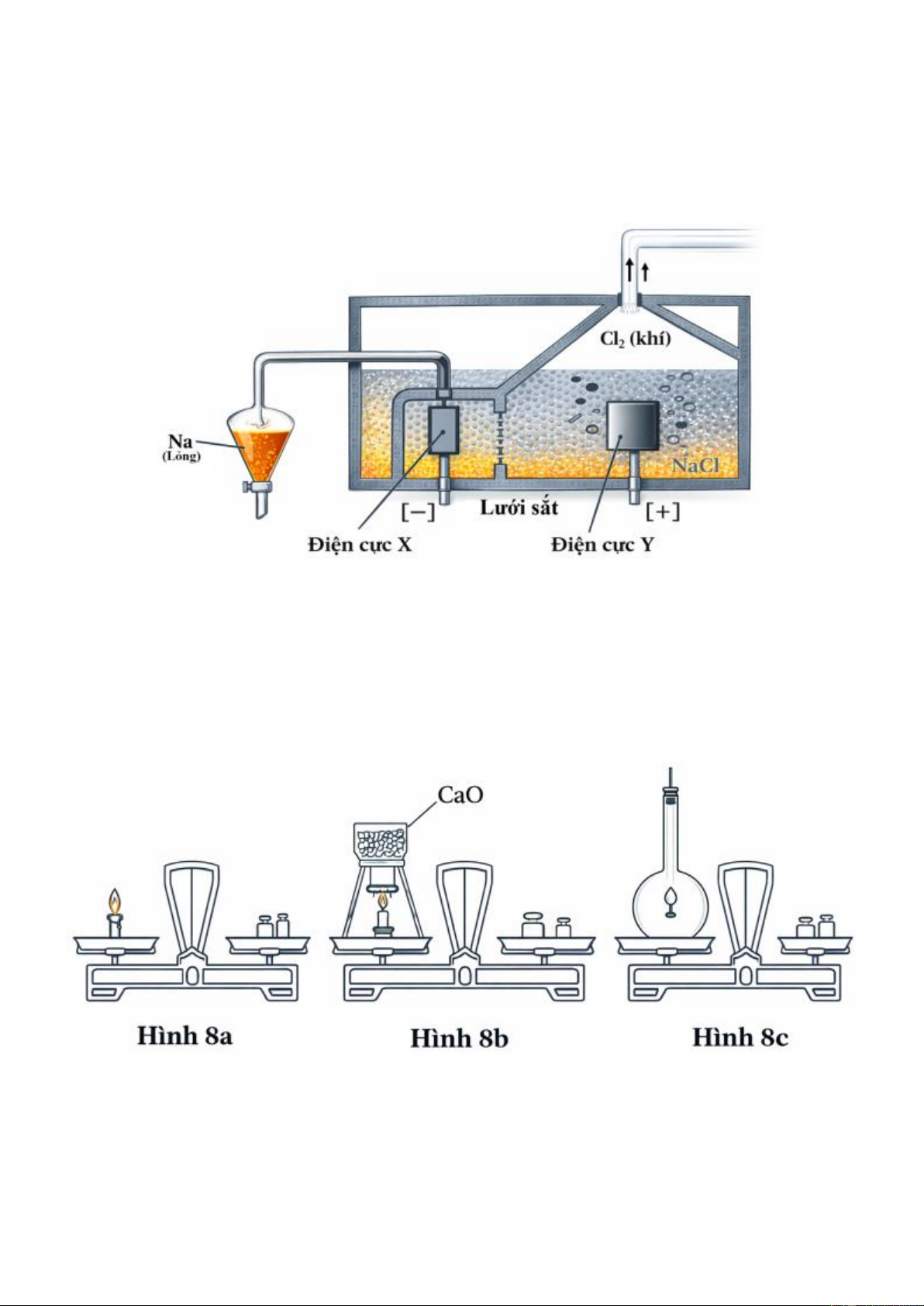 $Cl_2$ (khí)

Na
(Lỏng)

NaCl

[−]

Lưới sắt

[+]

Điện cực X

Điện cực Y

CaO

Hình 8a

Hình 8b

Hình 8c